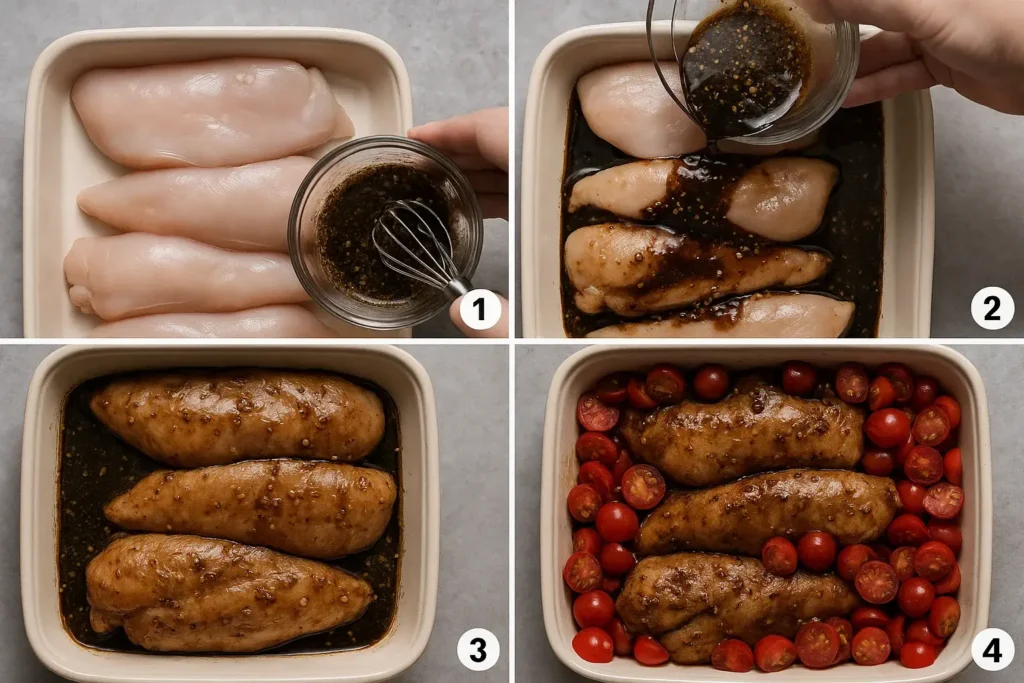 1
2
3
4